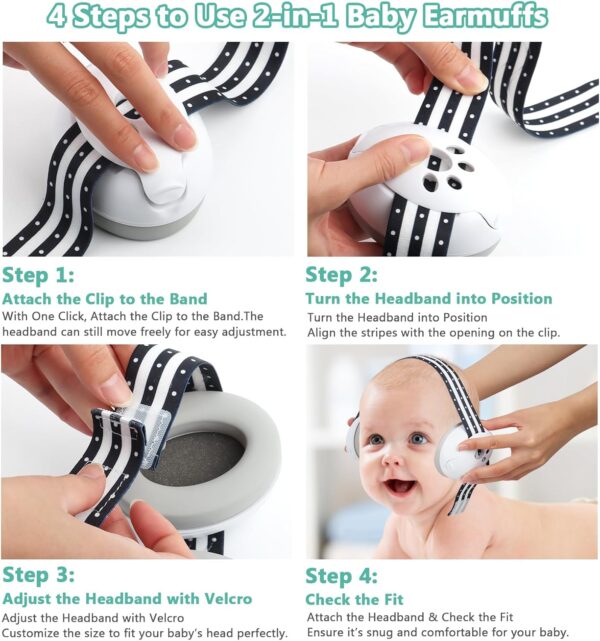 4 Steps to Use 2-in-1 Baby Earmuffs

Step 1:
Attach the Clip to the Band
With One Click, Attach the Clip to the Band.The headband can still move freely for easy adjustment.

Step 2:
Turn the Headband into Position
Turn the Headband into Position
Align the stripes with the opening on the clip.

Step 3:
Adjust the Headband with Velcro
Adjust the Headband with Velcro
Customize the size to fit your baby's head perfectly.

Step 4:
Check the Fit
Attach the Headband & Check the Fit
Ensure it's snug and comfortable for your baby.